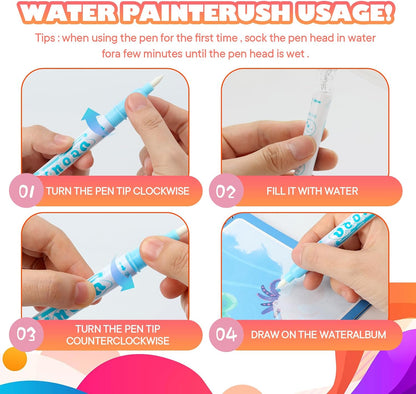 WATER PAINTERUSH USAGE!

Tips : when using the pen for the first time , sock the pen head in water fora few minutes until the pen head is wet .

01 TURN THE PEN TIP CLOCKWISE

02 FILL IT WITH WATER

03 TURN THE PEN TIP COUNTERCLOCKWISE

04 DRAW ON THE WATERALBUM