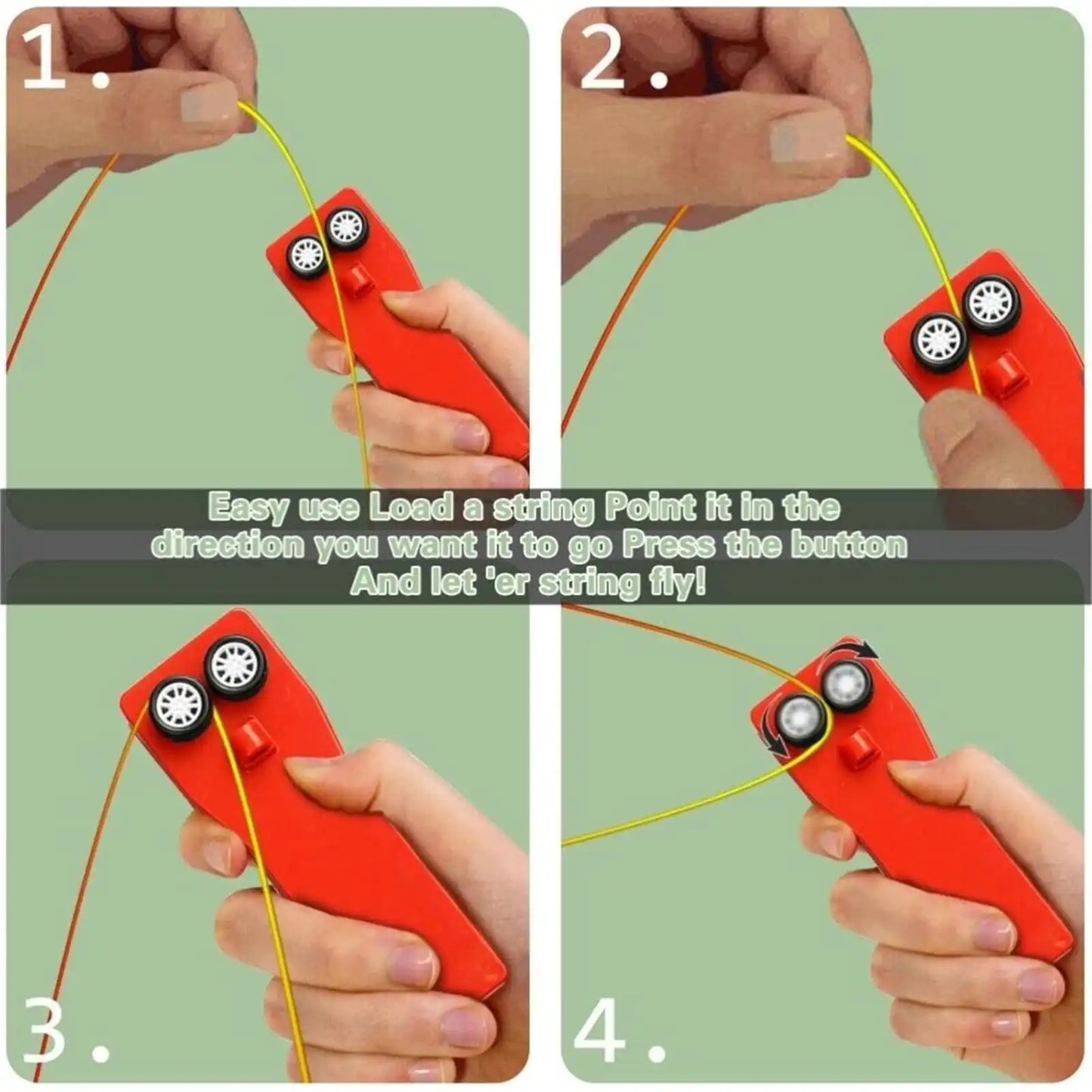 1.

2.

Easy use Load a string Point it in the direction you want it to go Press the button And let 'er string fly!

3.

4.