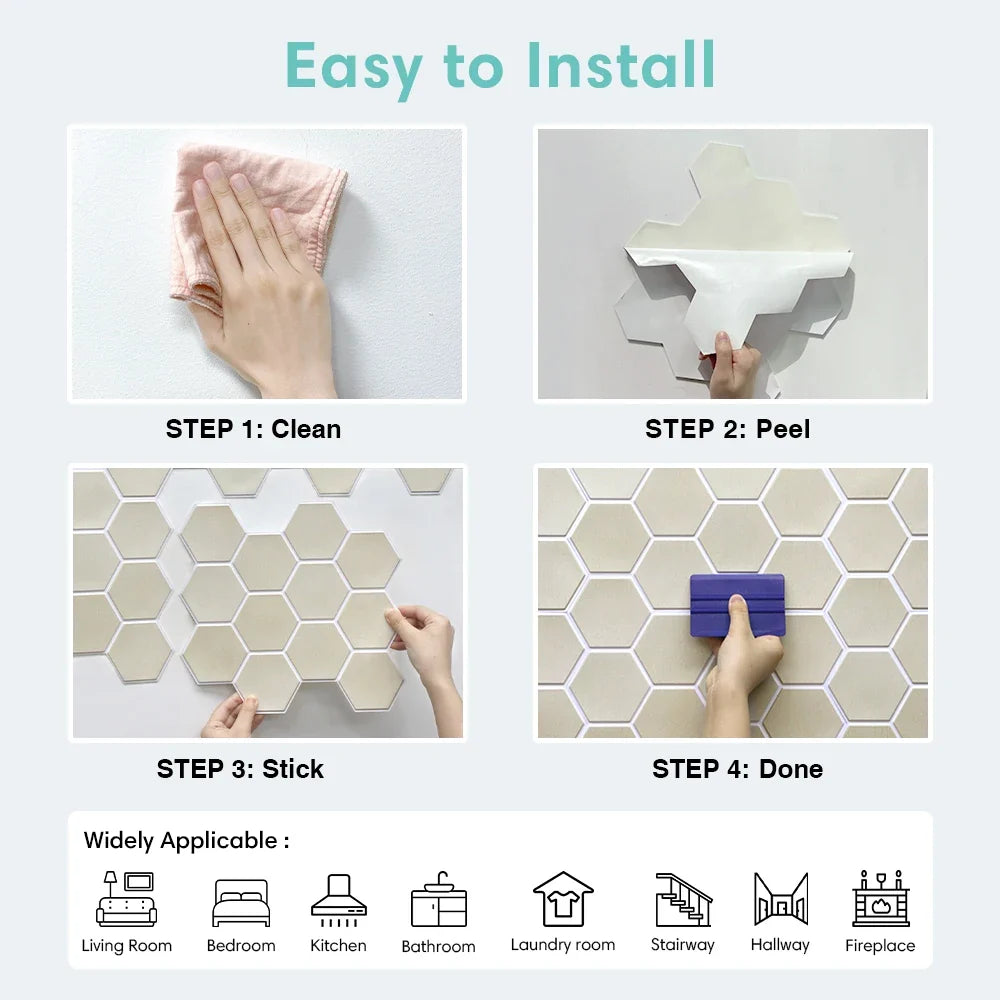 Easy to Install

STEP 1: Clean

STEP 2: Peel

STEP 3: Stick

STEP 4: Done

Widely Applicable :

Living Room
Bedroom
Kitchen
Bathroom
Laundry room
Stairway
Hallway
Fireplace