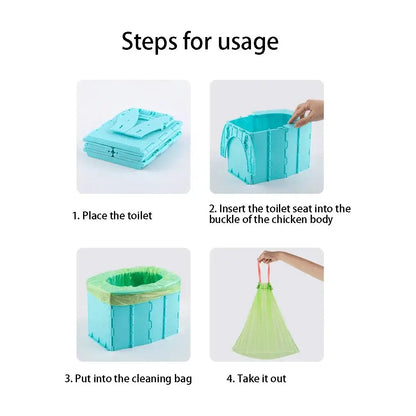 Steps for usage

1. Place the toilet

2. Insert the toilet seat into the buckle of the chicken body

3. Put into the cleaning bag

4. Take it out