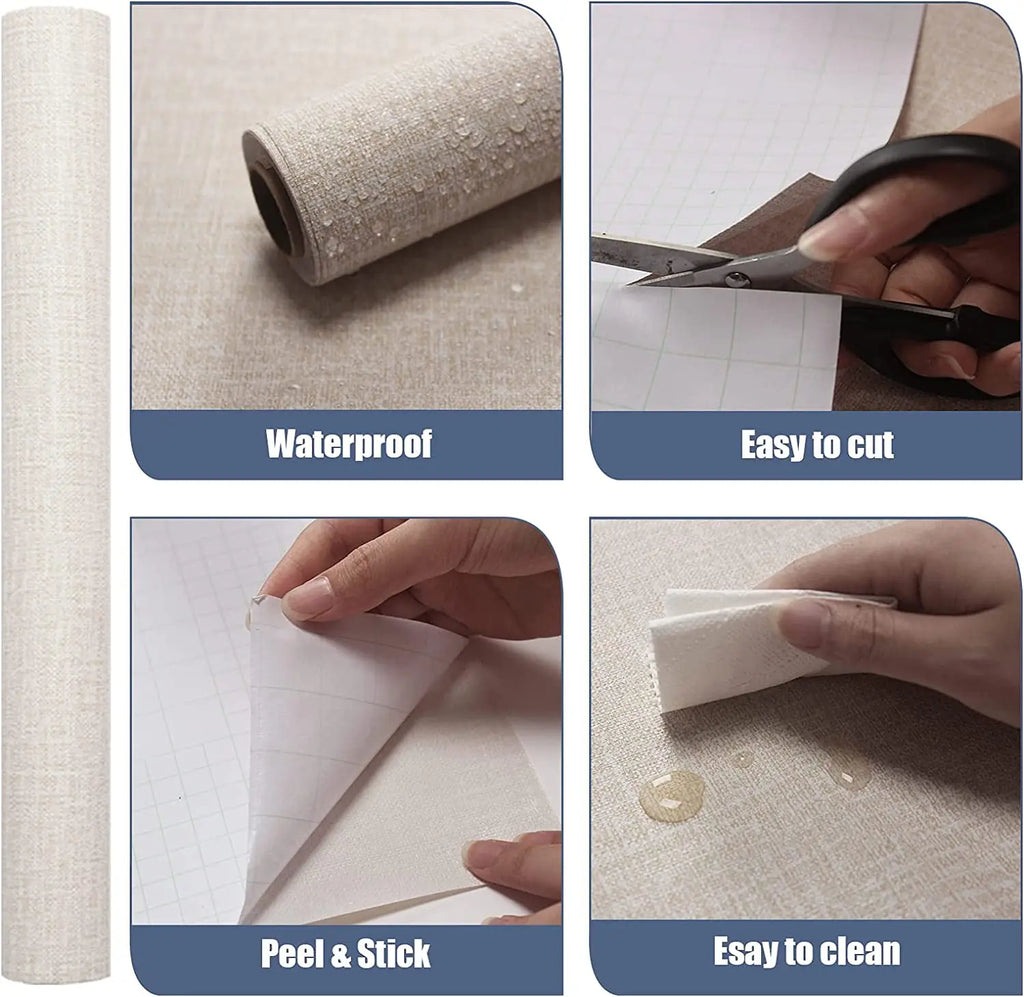 Waterproof

Easy to cut

Peel & Stick

Esay to clean