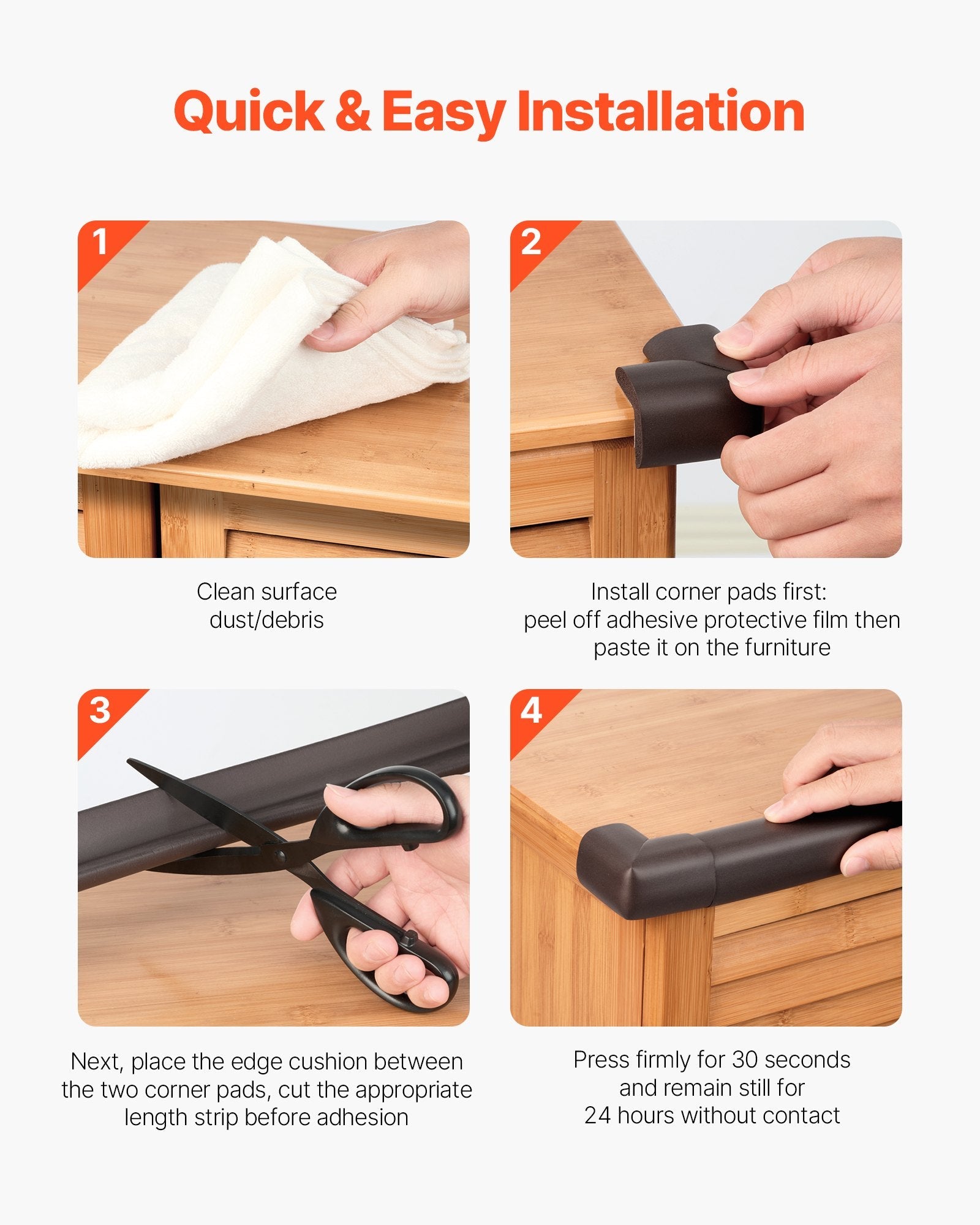 Quick & Easy Installation

1

Clean surface dust/debris

2

Install corner pads first: peel off adhesive protective film then paste it on the furniture

3

Next, place the edge cushion between the two corner pads, cut the appropriate length strip before adhesion

4

Press firmly for 30 seconds and remain still for 24 hours without contact